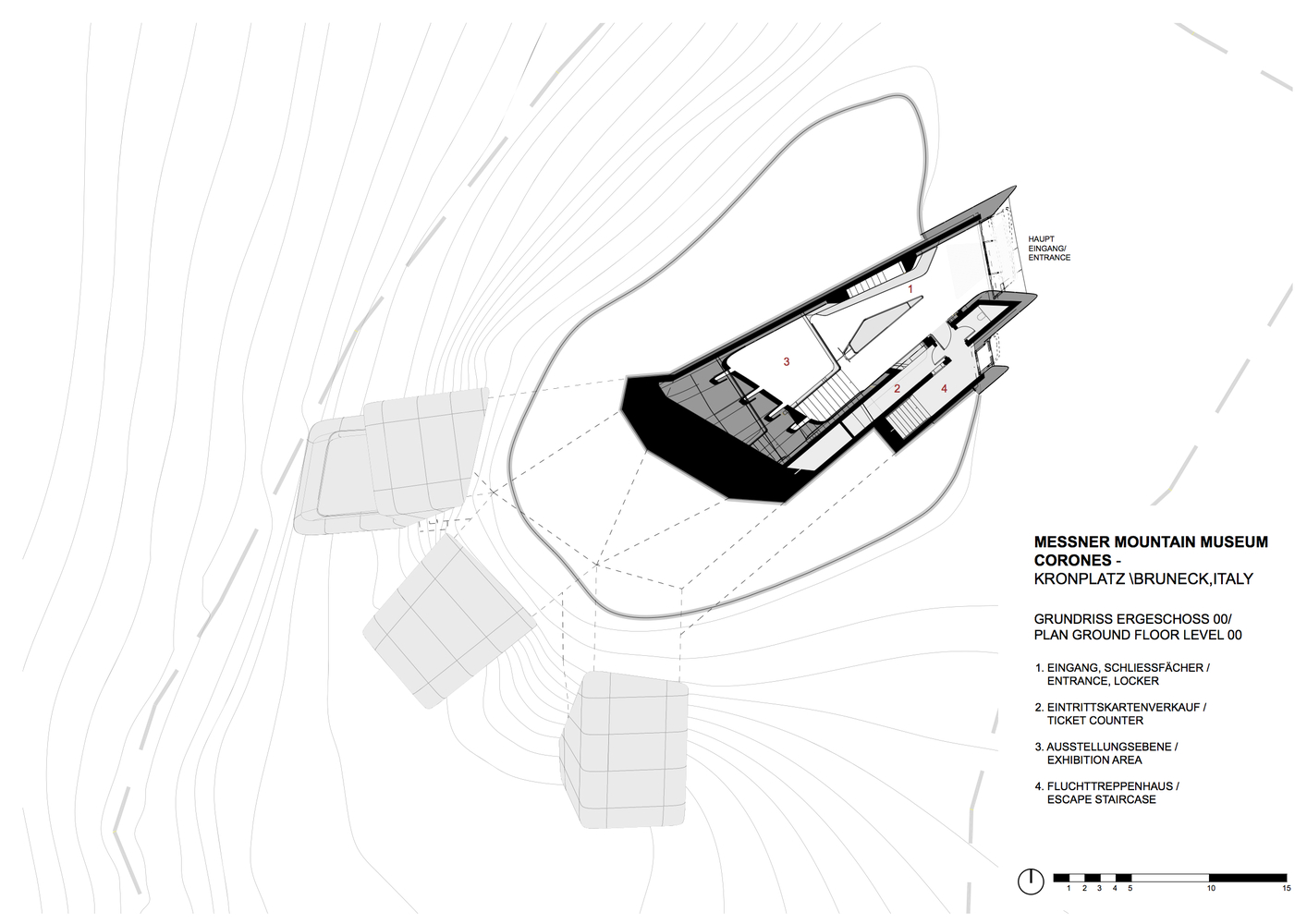 HAUPT EINGANG/ ENTRANCE

1

3

2

4

MESSNER MOUNTAIN MUSEUM CORONES -
KRONPLATZ \BRUNECK,ITALY

GRUNDRISS ERGESCHOSS 00/
PLAN GROUND FLOOR LEVEL 00

1. EINGANG, SCHLIESSFÄCHER / ENTRANCE, LOCKER

2. EINTRITTSKARTENVERKAUF / TICKET COUNTER

3. AUSSTELLUNGSEBENE / EXHIBITION AREA

4. FLUCHTTREPPENHAUS / ESCAPE STAIRCASE

1 2 3 4 5 10 15