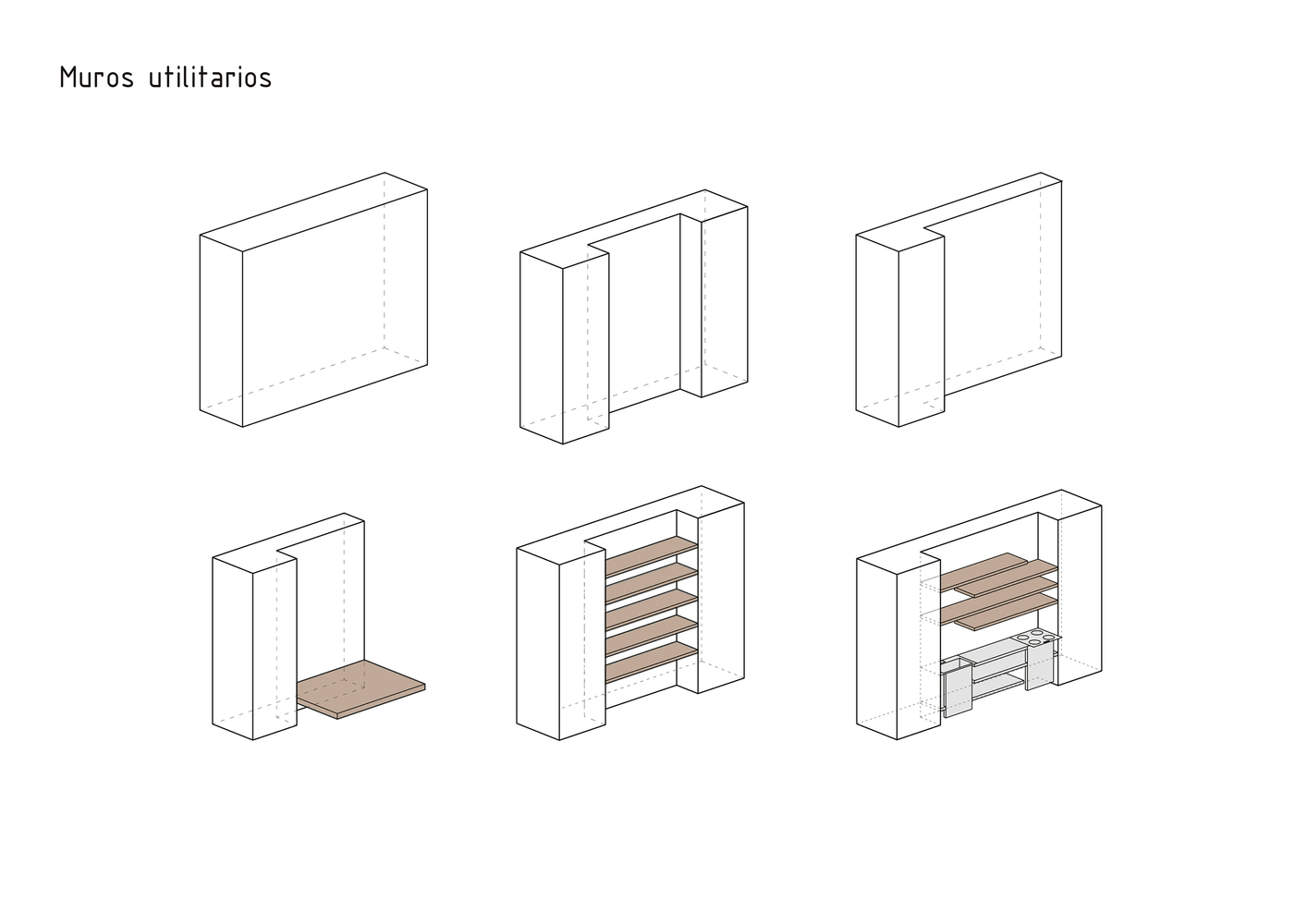 Muros utilitarios